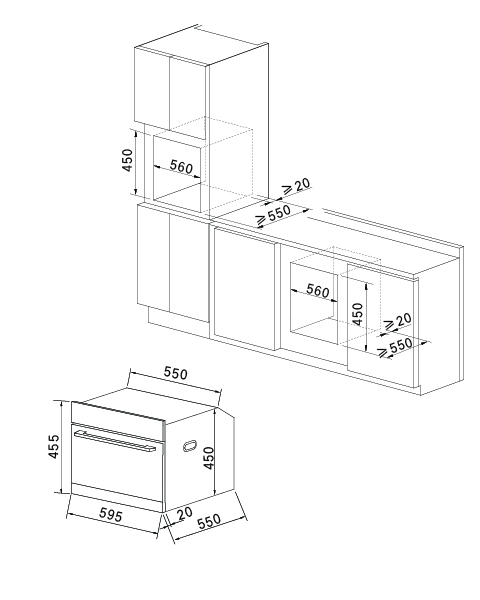 450
560
$\geqslant 20$
$\geqslant 550$
560
450
$\geqslant 20$
$\geqslant 550$
550
455
450
595
20
550